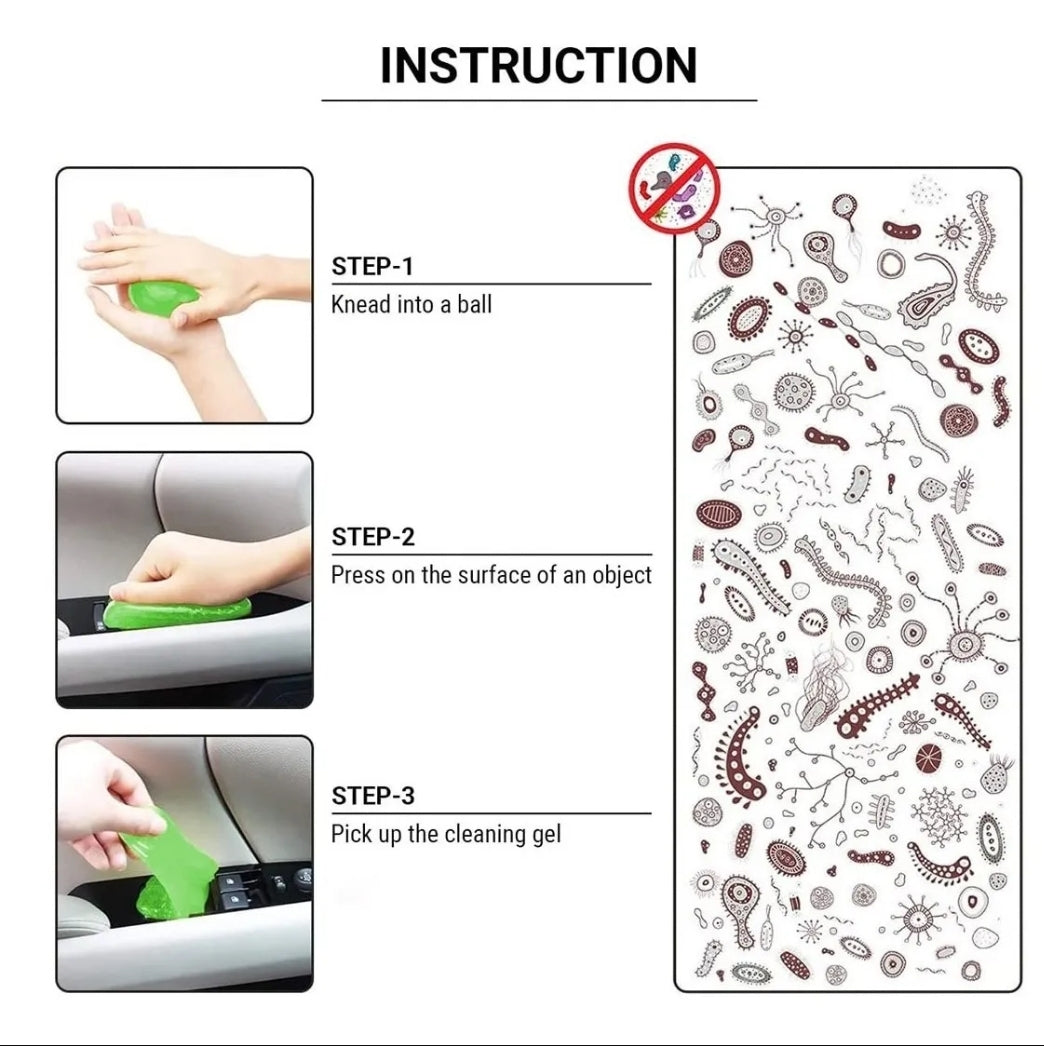 INSTRUCTION

STEP-1
Knead into a ball

STEP-2
Press on the surface of an object

STEP-3
Pick up the cleaning gel